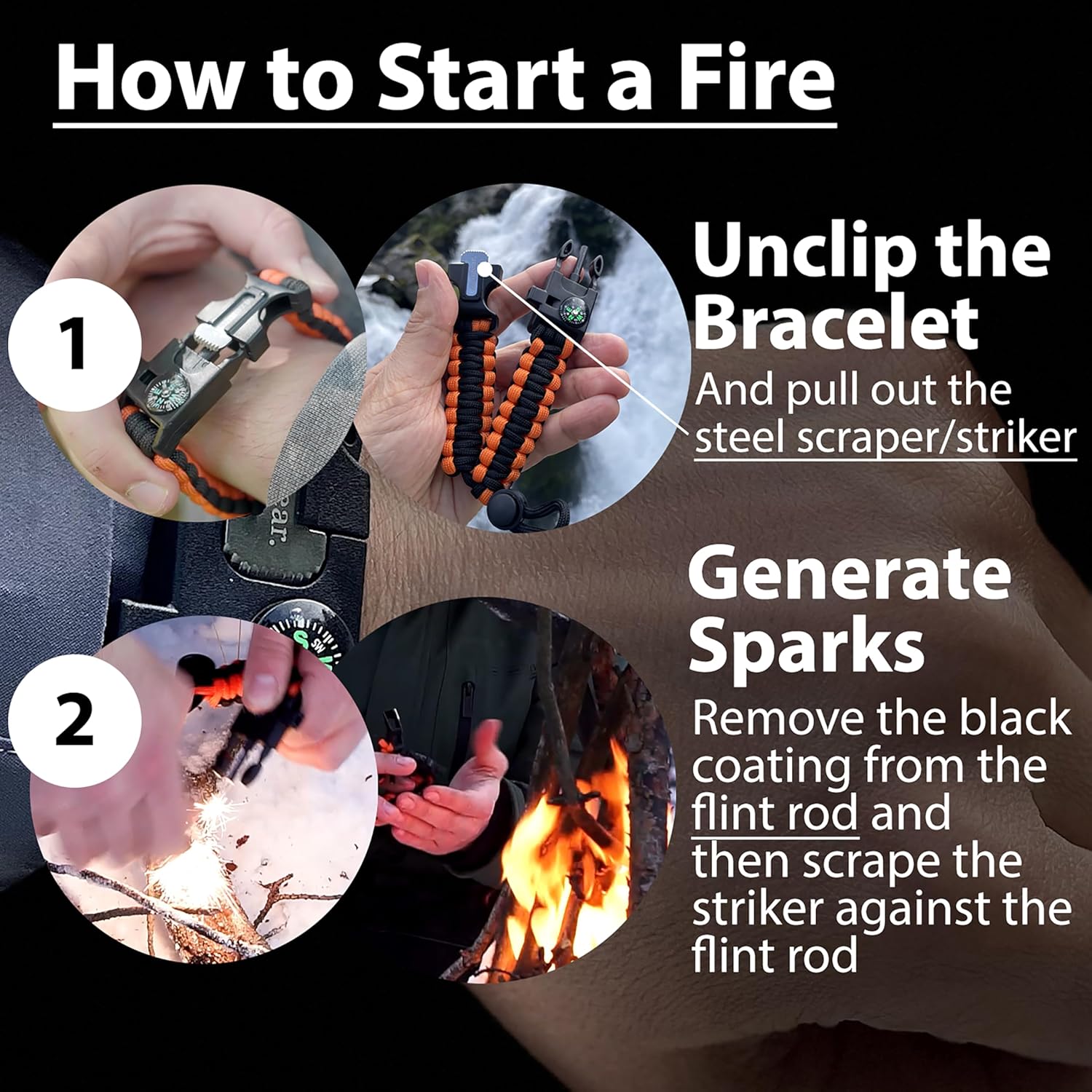 How to Start a Fire

1

Unclip the Bracelet

And pull out the steel scraper/striker

2

Generate Sparks

Remove the black coating from the flint rod and then scrape the striker against the flint rod