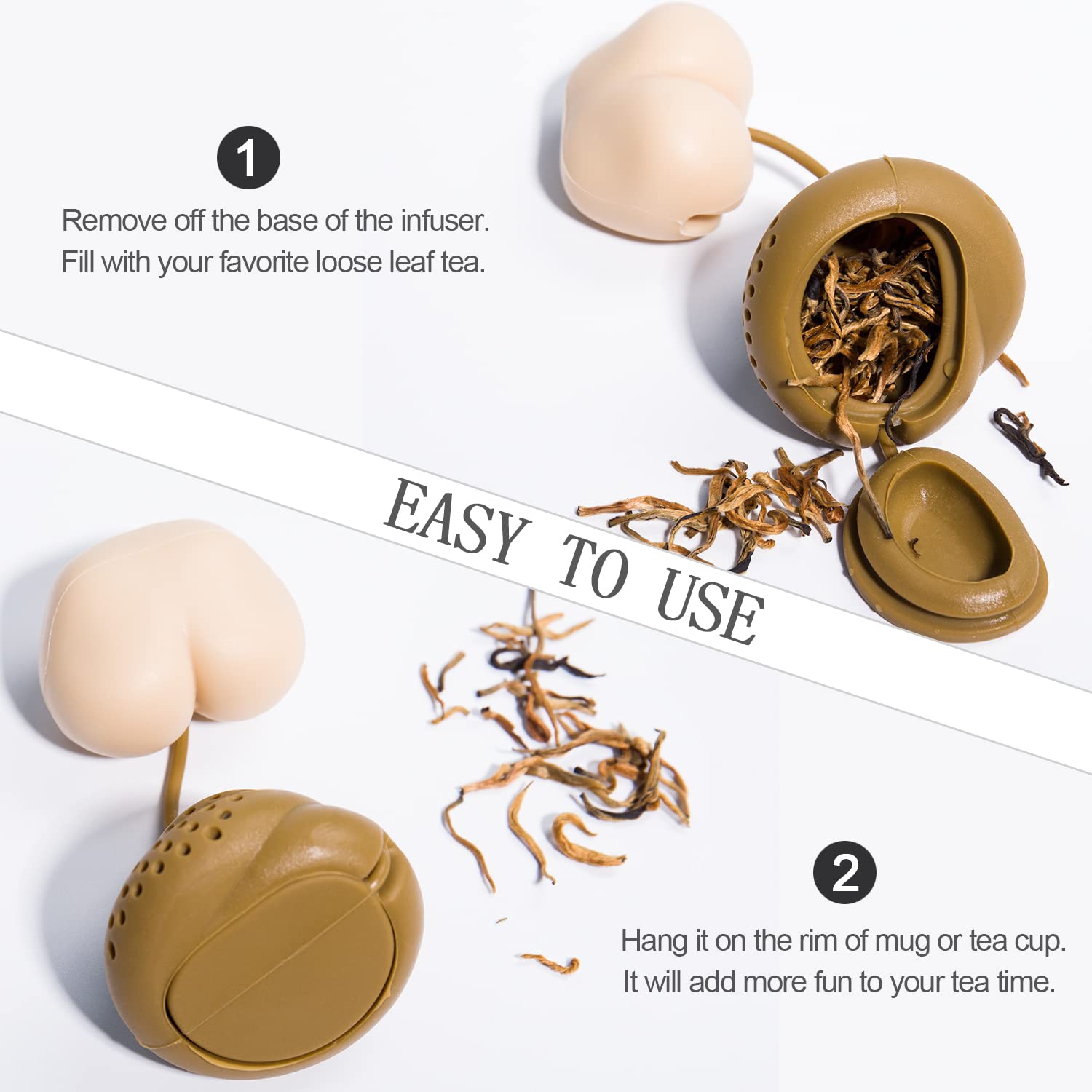 1

Remove off the base of the infuser.
Fill with your favorite loose leaf tea.

EASY TO USE

2

Hang it on the rim of mug or tea cup.
It will add more fun to your tea time.