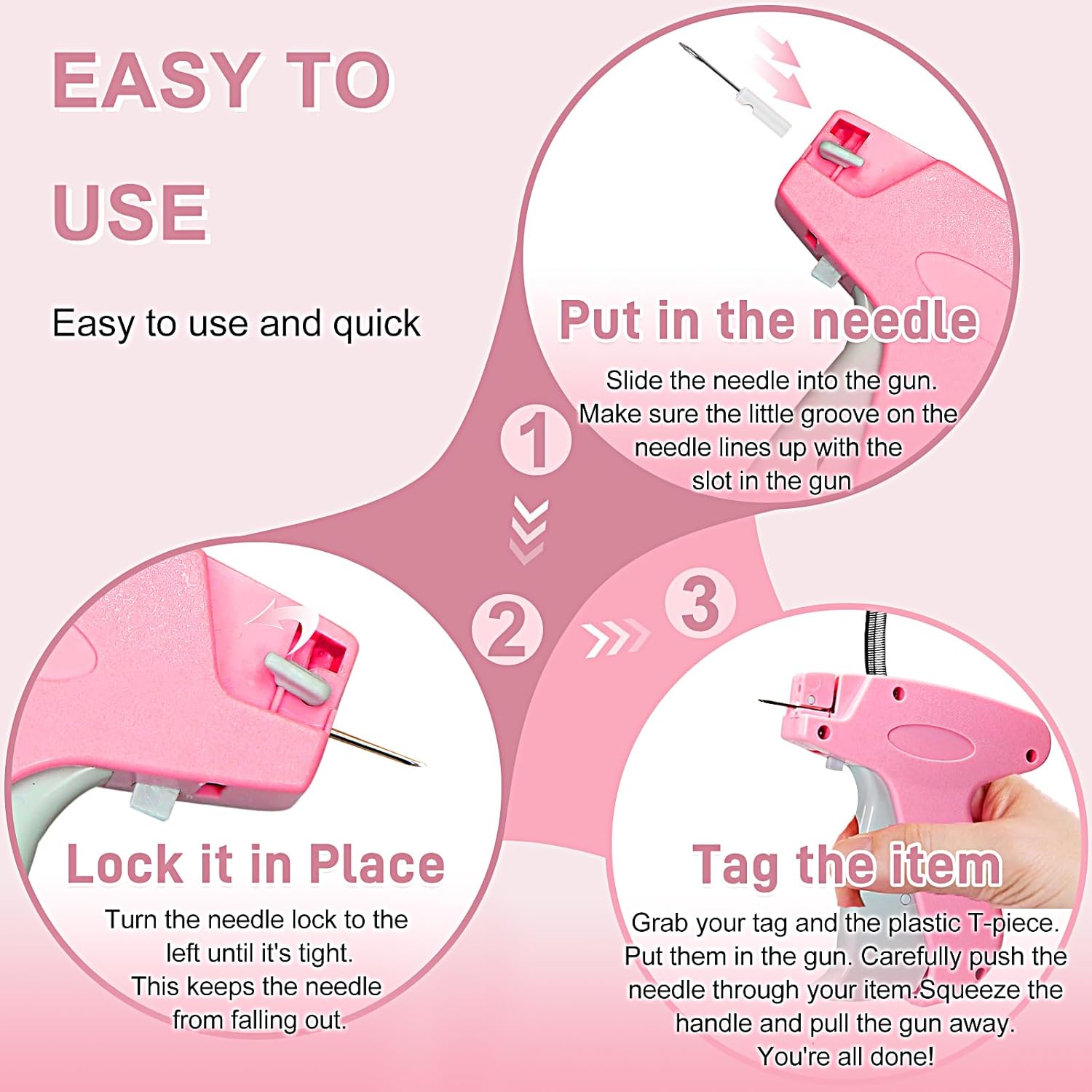 EASY TO USE

Easy to use and quick

Put in the needle

Slide the needle into the gun. Make sure the little groove on the needle lines up with the slot in the gun

1

2

3

Lock it in Place

Turn the needle lock to the left until it's tight. This keeps the needle from falling out.

Tag the item

Grab your tag and the plastic T-piece. Put them in the gun. Carefully push the needle through your item.Squeeze the handle and pull the gun away. You're all done!